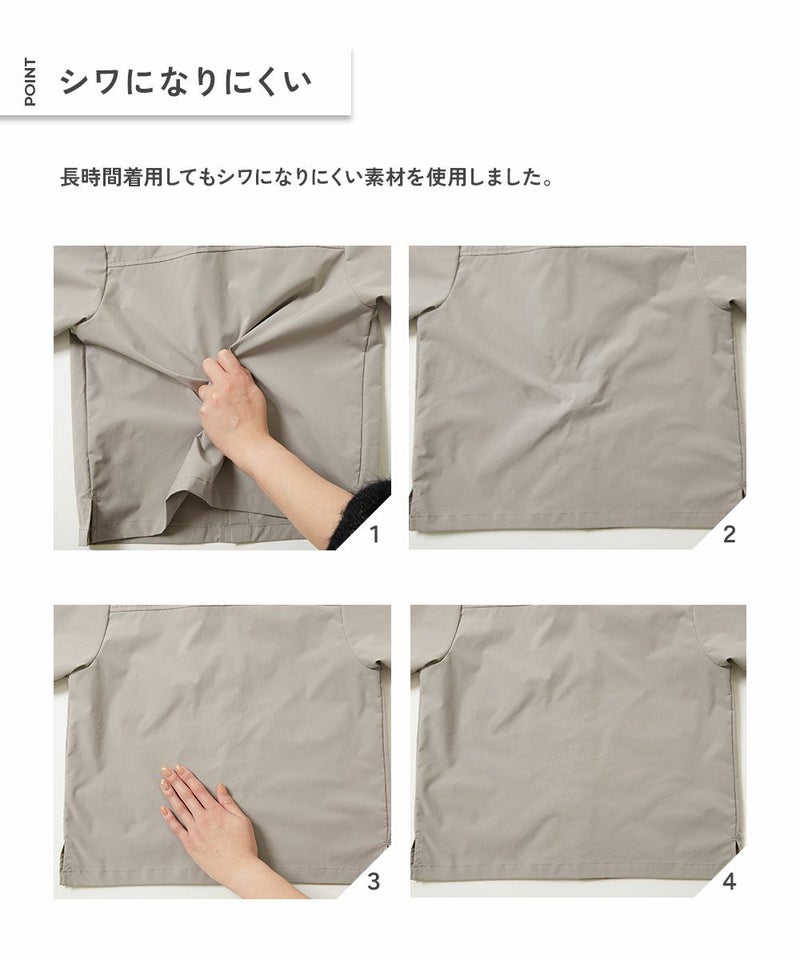 POINT シワになりにくい

長時間着用してもシワになりにくい素材を使用しました。

1

2

3

4