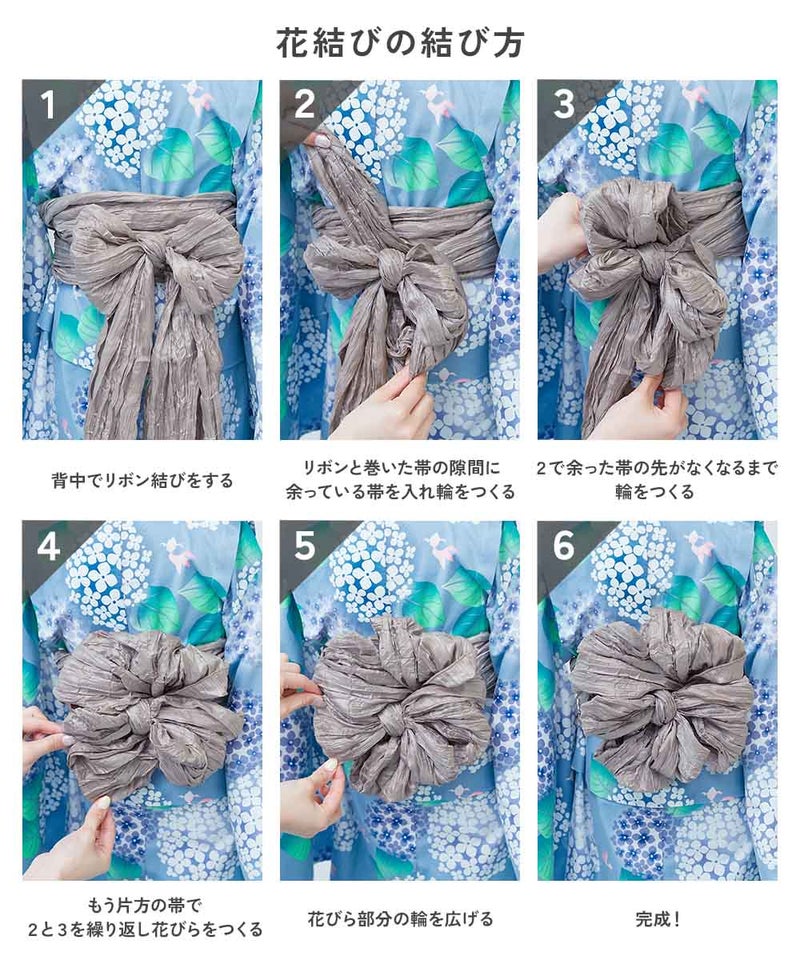 花結びの結び方

1

背中でリボン結びをする

2

リボンと巻いた帯の隙間に余っている帯を入れ輪をつくる

3

2で余った帯の先がなくなるまで輪をつくる

4

もう片方の帯で2と3を繰り返し花びらをつくる

5

花びら部分の輪を広げる

6

完成！