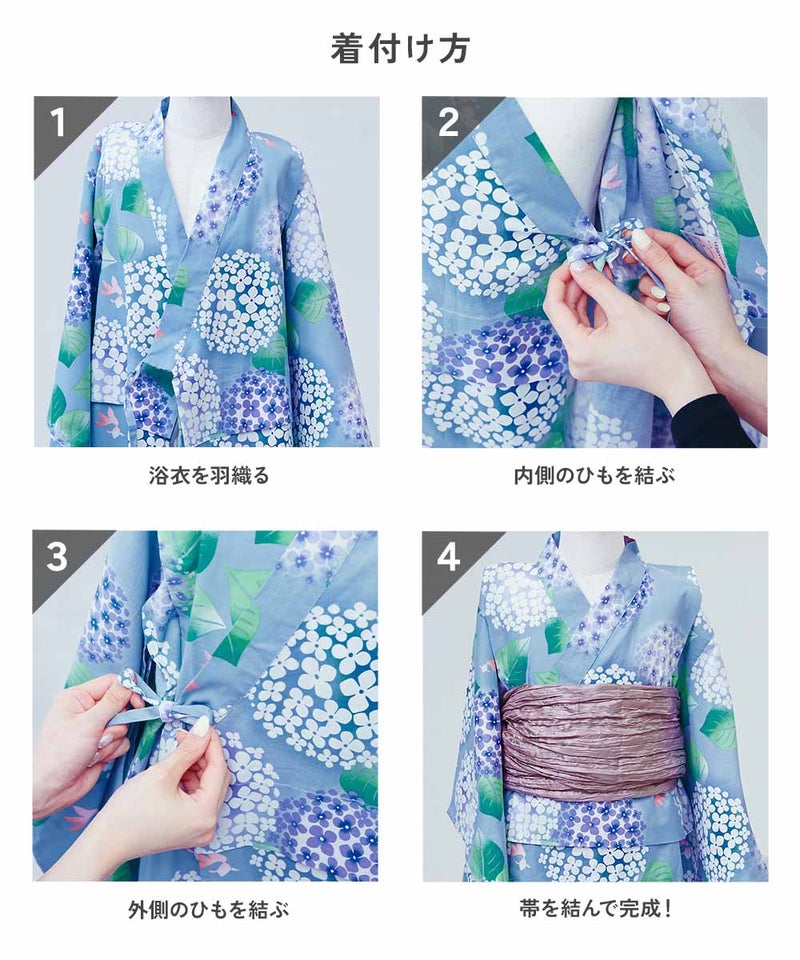 着付け方

1

浴衣を羽織る

2

内側のひもを結ぶ

3

外側のひもを結ぶ

4

帯を結んで完成！