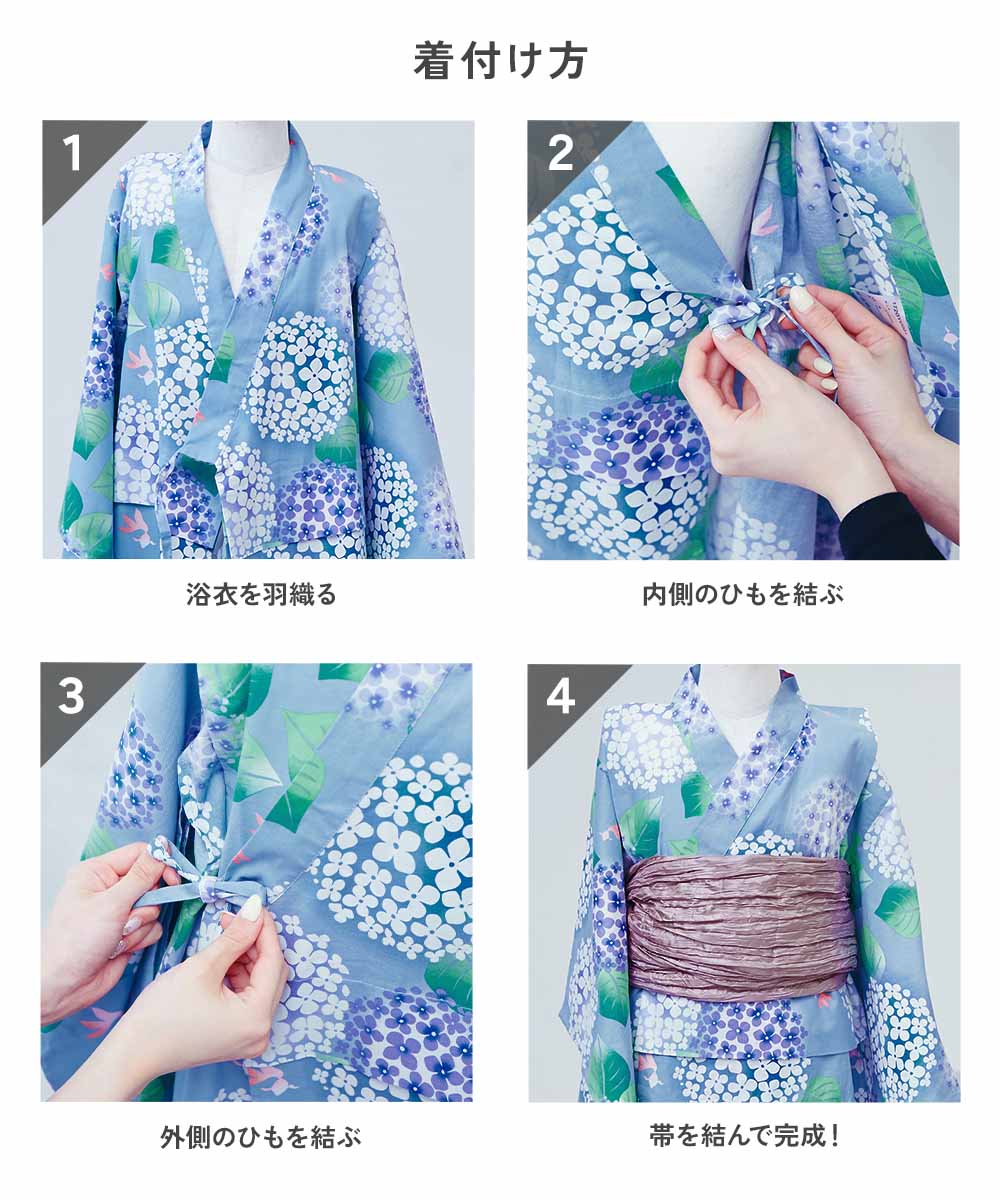 着付け方

1

浴衣を羽織る

2

内側のひもを結ぶ

3

外側のひもを結ぶ

4

帯を結んで完成！