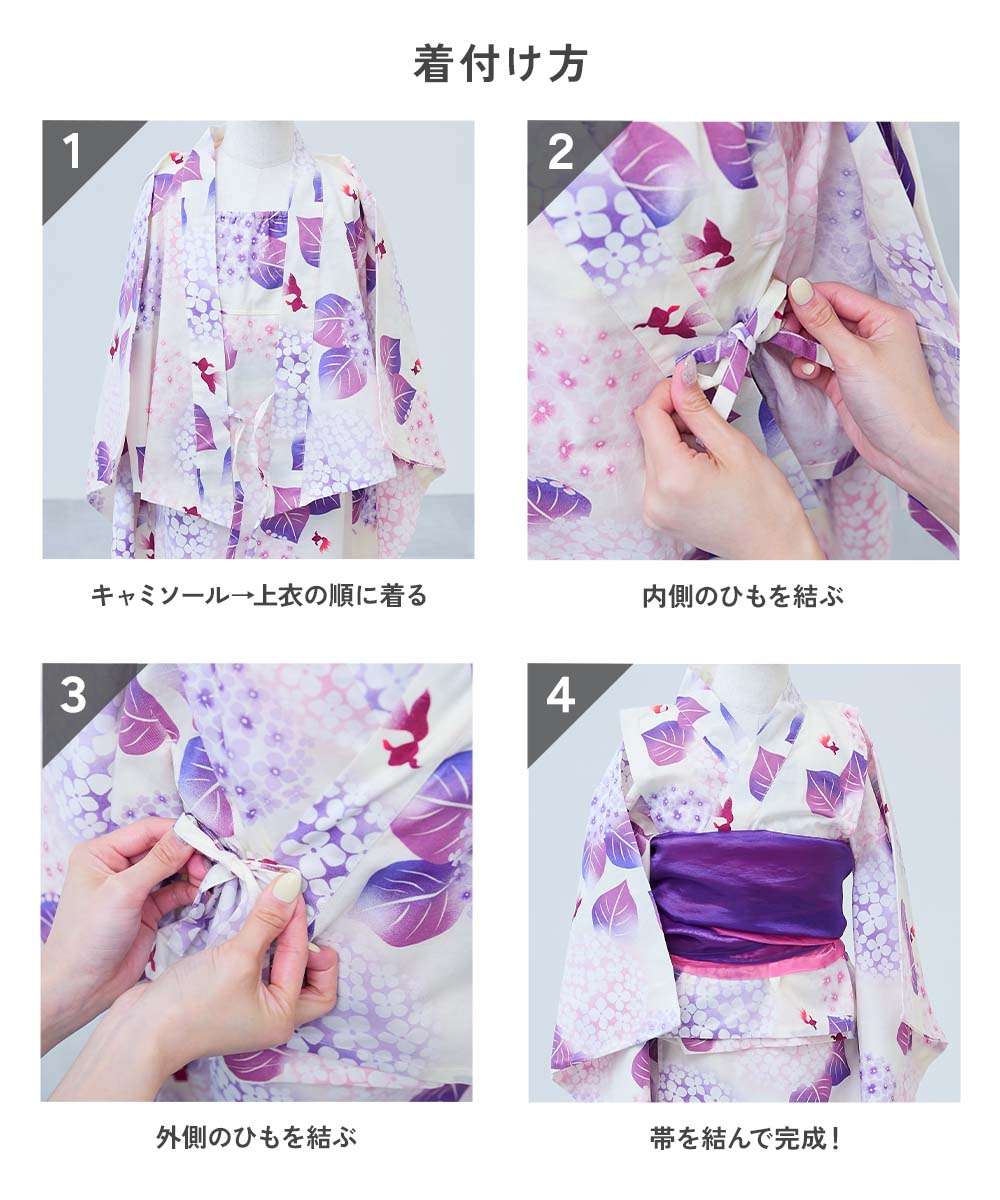 着付け方

1

キャミソール→上衣の順に着る

2

内側のひもを結ぶ

3

外側のひもを結ぶ

4

帯を結んで完成！