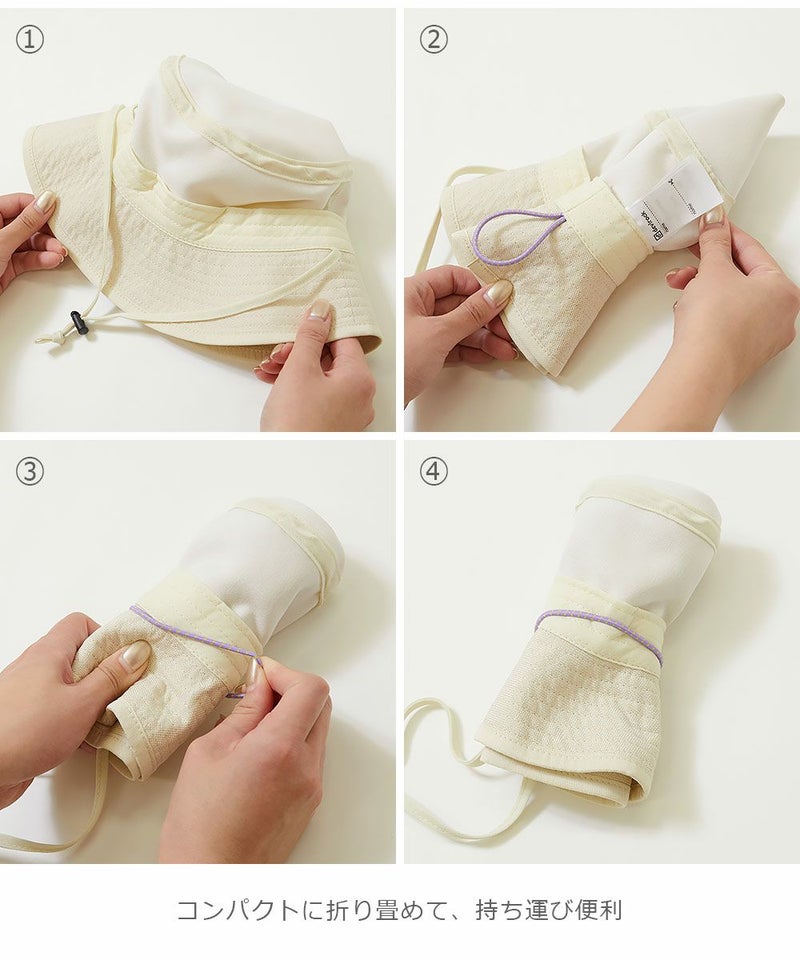 ①

②

③

④

コンパクトに折り畳めて、持ち運び便利